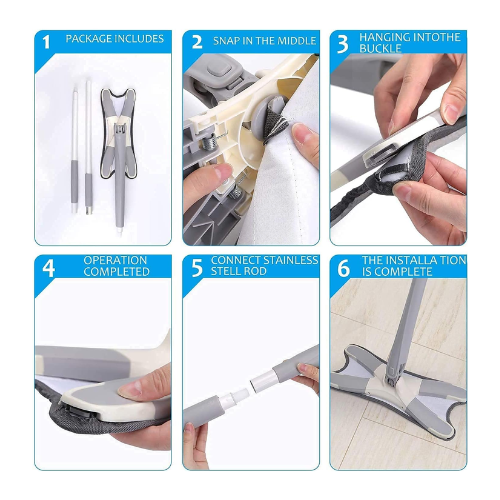 1 PACKAGE INCLUDES

2 SNAP IN THE MIDDLE

3 HANGING INTOTHE BUCKLE

4 OPERATION COMPLETED

5 CONNECT STAINLESS STELL ROD

6 THE INSTALLA TION IS COMPLETE